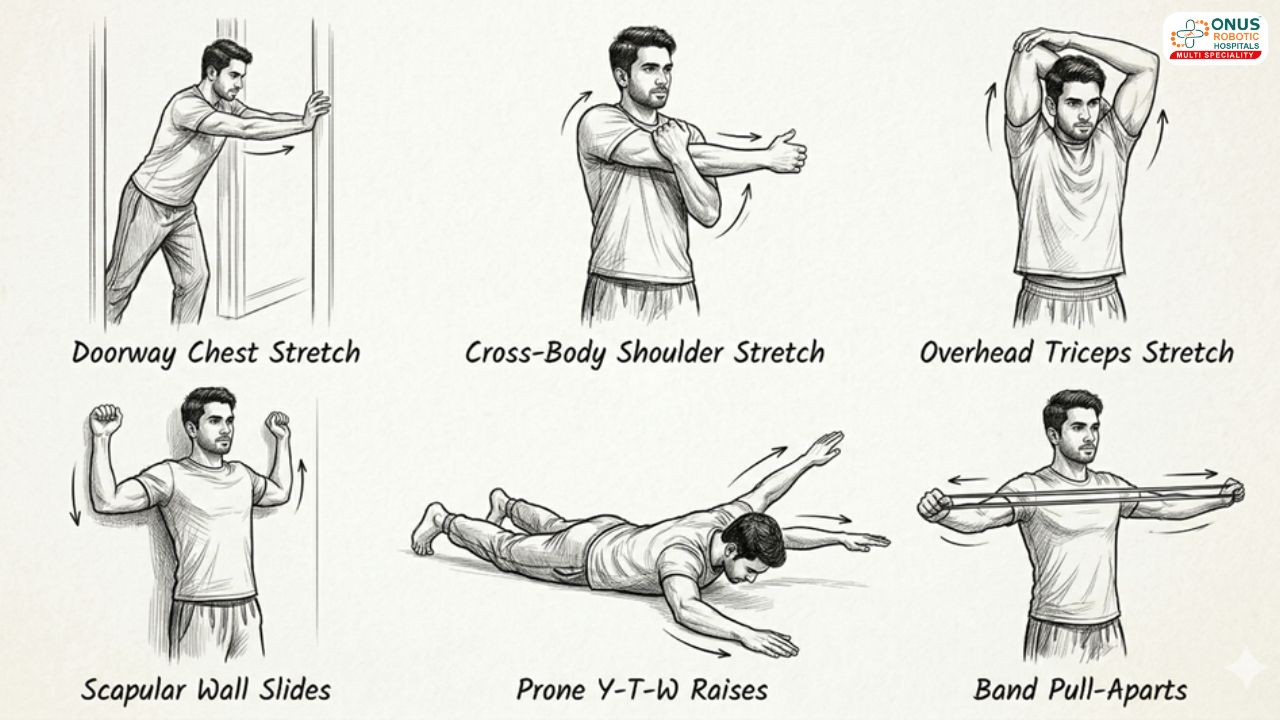 ONUS ROBOTIC HOSPITALS MULTI SPECIALITY

Doorway Chest Stretch

Cross-Body Shoulder Stretch

Overhead Triceps Stretch

Scapular Wall Slides

Prone Y-T-W Raises

Band Pull-Aparts